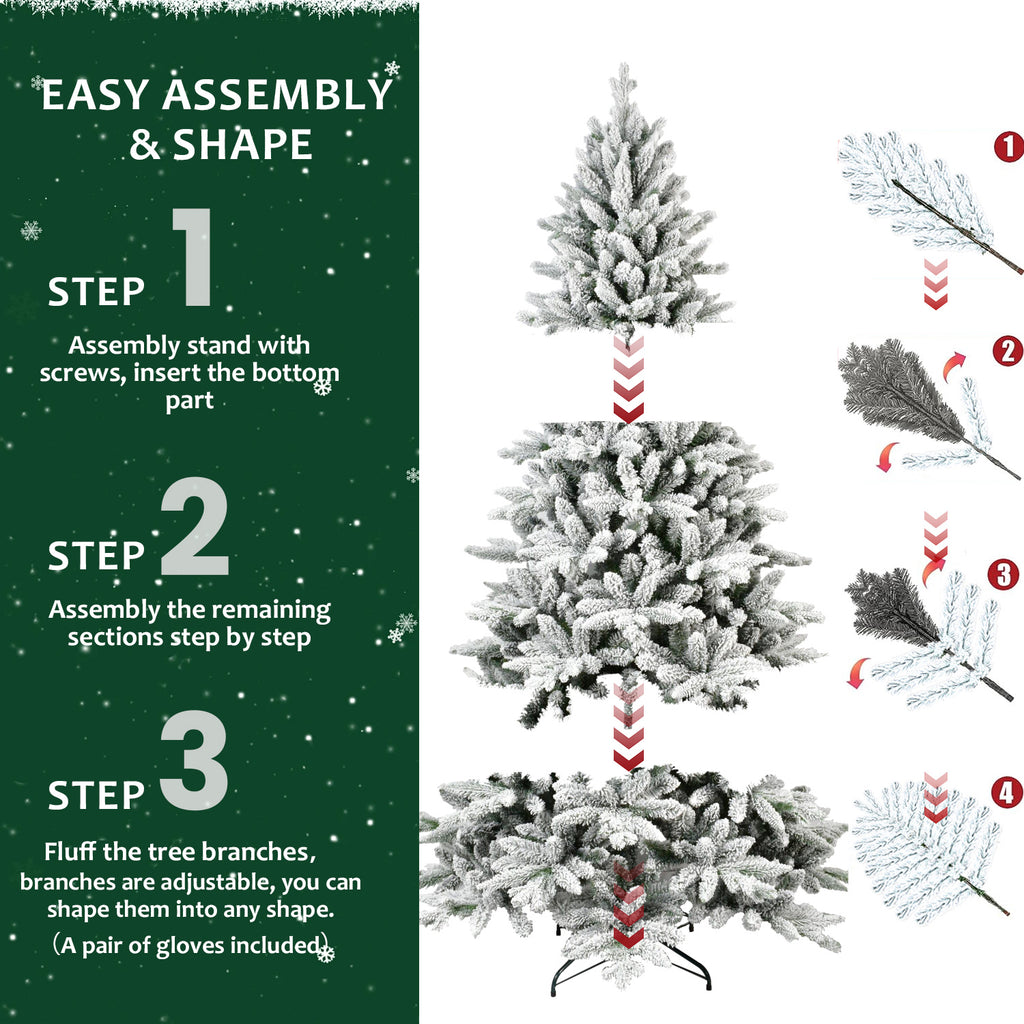 EASY ASSEMBLY & SHAPE

STEP 1

Assembly stand with screws, insert the bottom part

STEP 2

Assembly the remaining sections step by step

STEP 3

Fluff the tree branches, branches are adjustable, you can shape them into any shape.

(A pair of gloves included)

1

2

3

4