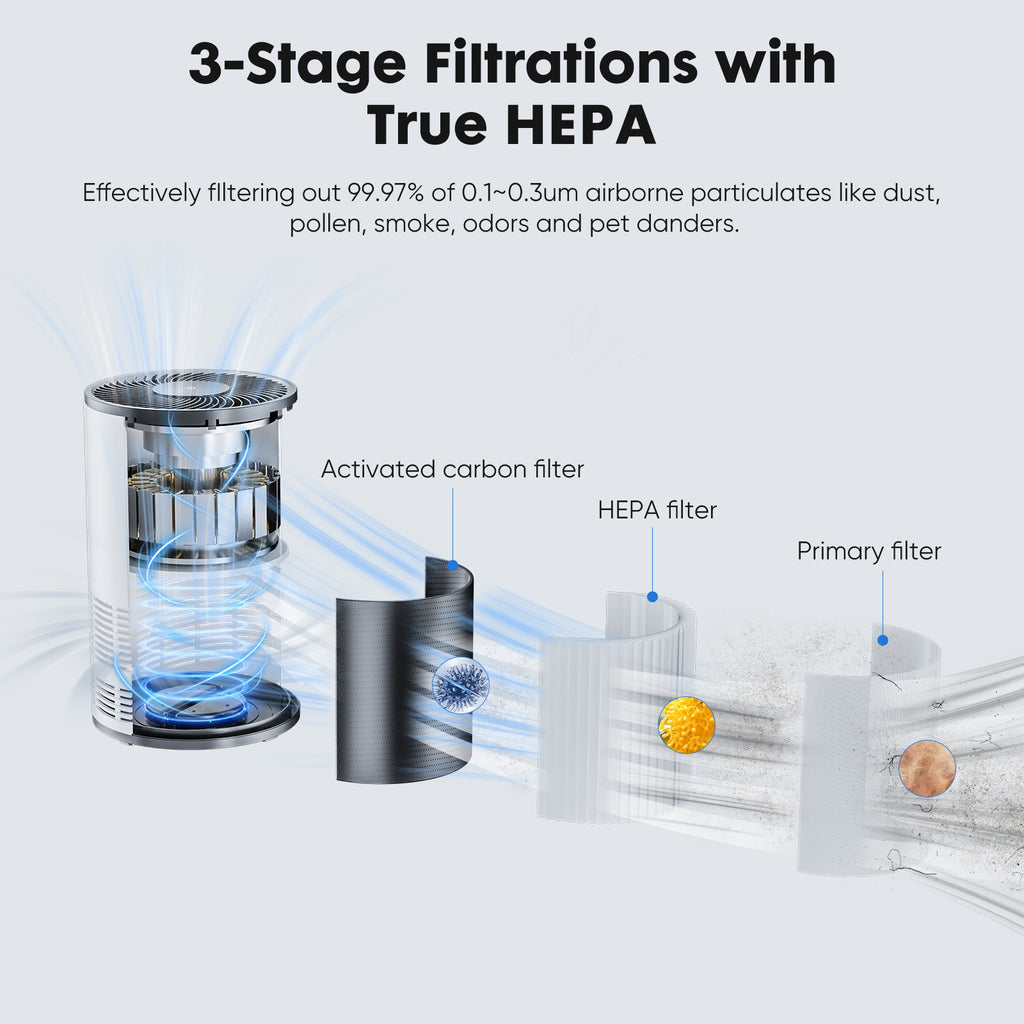 3-Stage Filtrations with True HEPA

Effectively fIltering out 99.97% of 0.1~0.3um airborne particulates like dust, pollen, smoke, odors and pet danders.

Activated carbon filter

HEPA filter

Primary filter